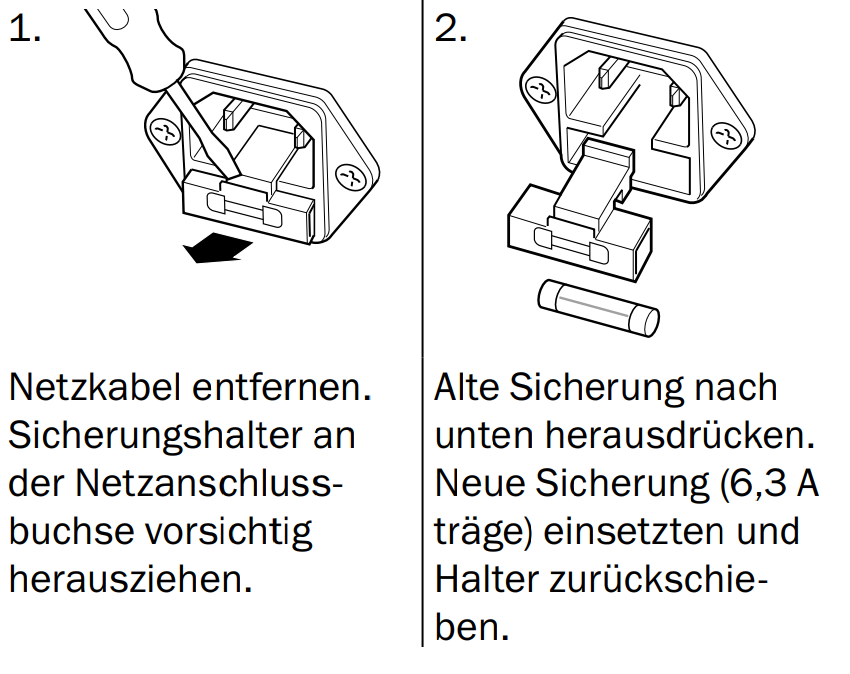 1.

Netzkabel entfernen. Sicherungshalter an der Netzanschlussbuchse vorsichtig herausziehen.

2.

Alte Sicherung nach unten herausdrücken. Neue Sicherung (6,3 A träge) einsetzten und Halter zurückschieben.